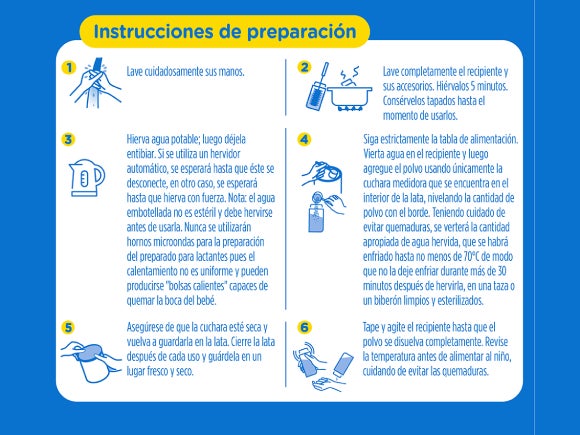 Instrucciones de preparación

1
Lave cuidadosamente sus manos.

2
Lave completamente el recipiente y sus accesorios. Hiérvalos 5 minutos. Consérvelos tapados hasta el momento de usarlos.

3
Hierva agua potable; luego déjela entibiar. Si se utiliza un hervidor automático, se esperará hasta que éste se desconecte, en otro caso, se esperará hasta que hierva con fuerza. Nota: el agua embotellada no es estéril y debe hervirse antes de usarla. Nunca se utilizarán hornos microondas para la preparación del preparado para lactantes pues el calentamiento no es uniforme y pueden producirse "bolsas calientes" capaces de quemar la boca del bebé.

4
Siga estrictamente la tabla de alimentación. Vierta agua en el recipiente y luego agregue el polvo usando únicamente la cuchara medidora que se encuentra en el interior de la lata, nivelando la cantidad de polvo con el borde. Teniendo cuidado de evitar quemaduras, se verterá la cantidad apropiada de agua hervida, que se habrá enfriado hasta no menos de 70°C de modo que no la deje enfriar durante más de 30 minutos después de hervirla, en una taza o un biberón limpios y esterilizados.

5
Asegúrese de que la cuchara esté seca y vuelva a guardarla en la lata. Cierre la lata después de cada uso y guárdela en un lugar fresco y seco.

6
Tape y agite el recipiente hasta que el polvo se disuelva completamente. Revise la temperatura antes de alimentar al niño, cuidando de evitar las quemaduras.